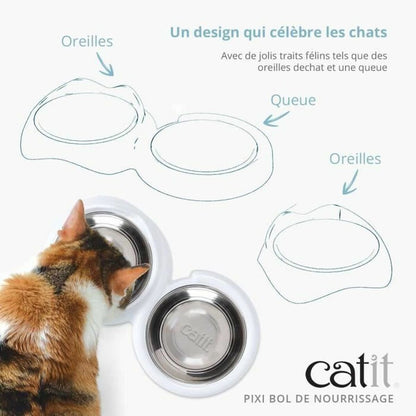 Un design qui célèbre les chats

Avec de jolis traits félins tels que des oreilles dechat et une queue

Oreilles

Queue

Oreilles

catit

catit

PIXI BOL DE NOURRISSAGE